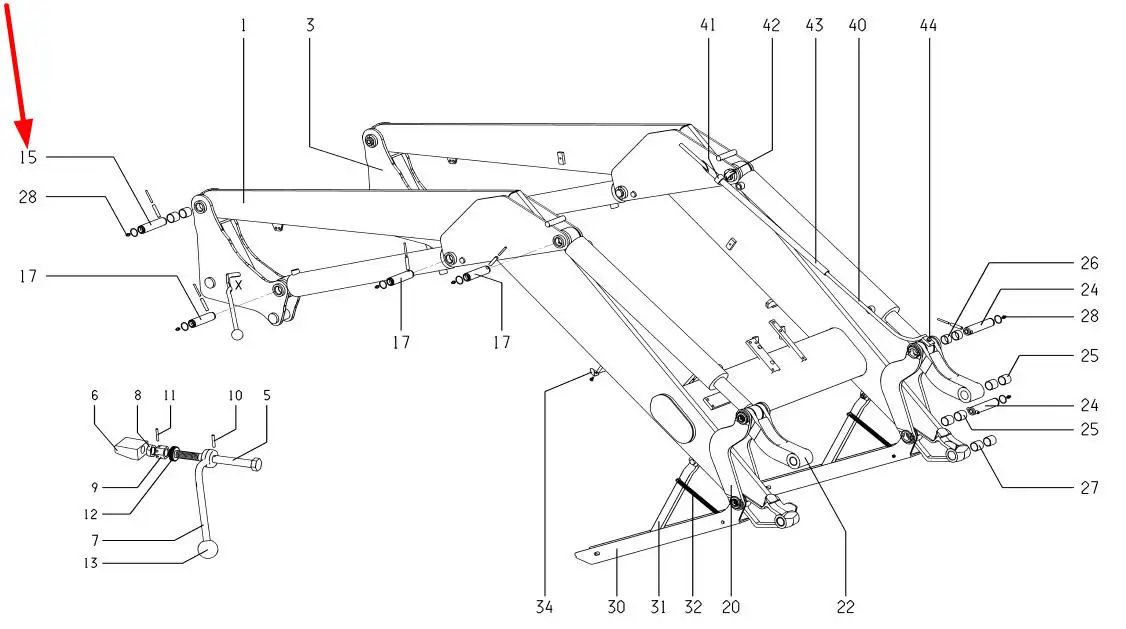 1
3
41
42
43
40
44
15
28
17
X
17
17
26
24
28
25
24
25
27
6
8
11
10
5
9
12
7
13
34
30
31
32
20
22