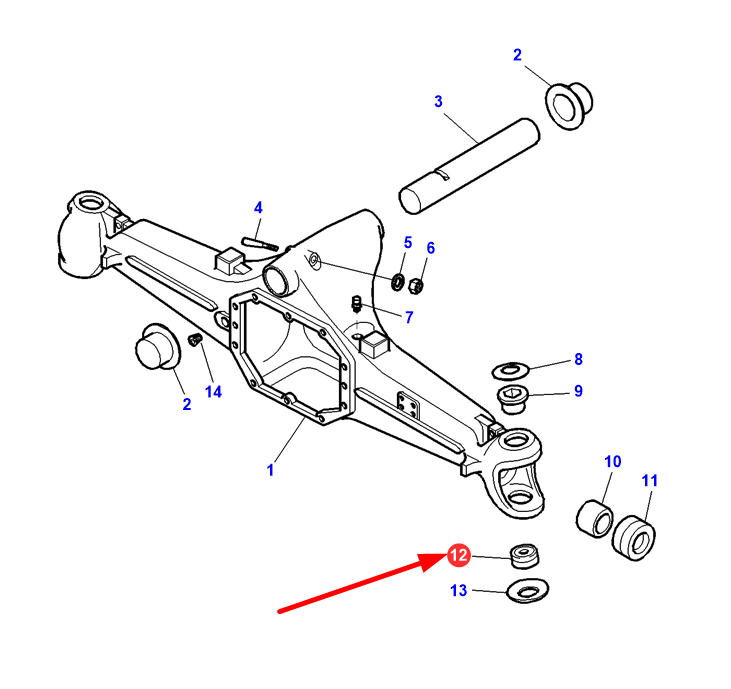 2
3
4
5
6
7
8
9
2
14
1
10
11
12
13