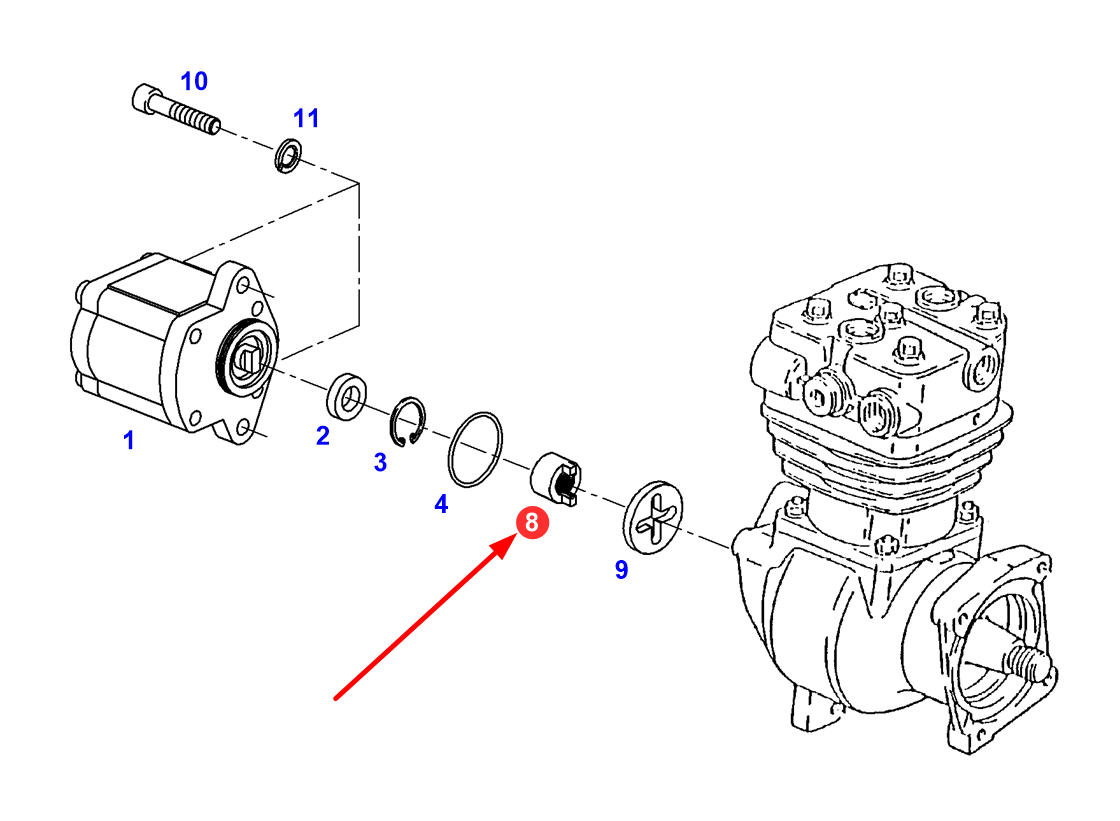 10
11
1
2
3
4
8
9