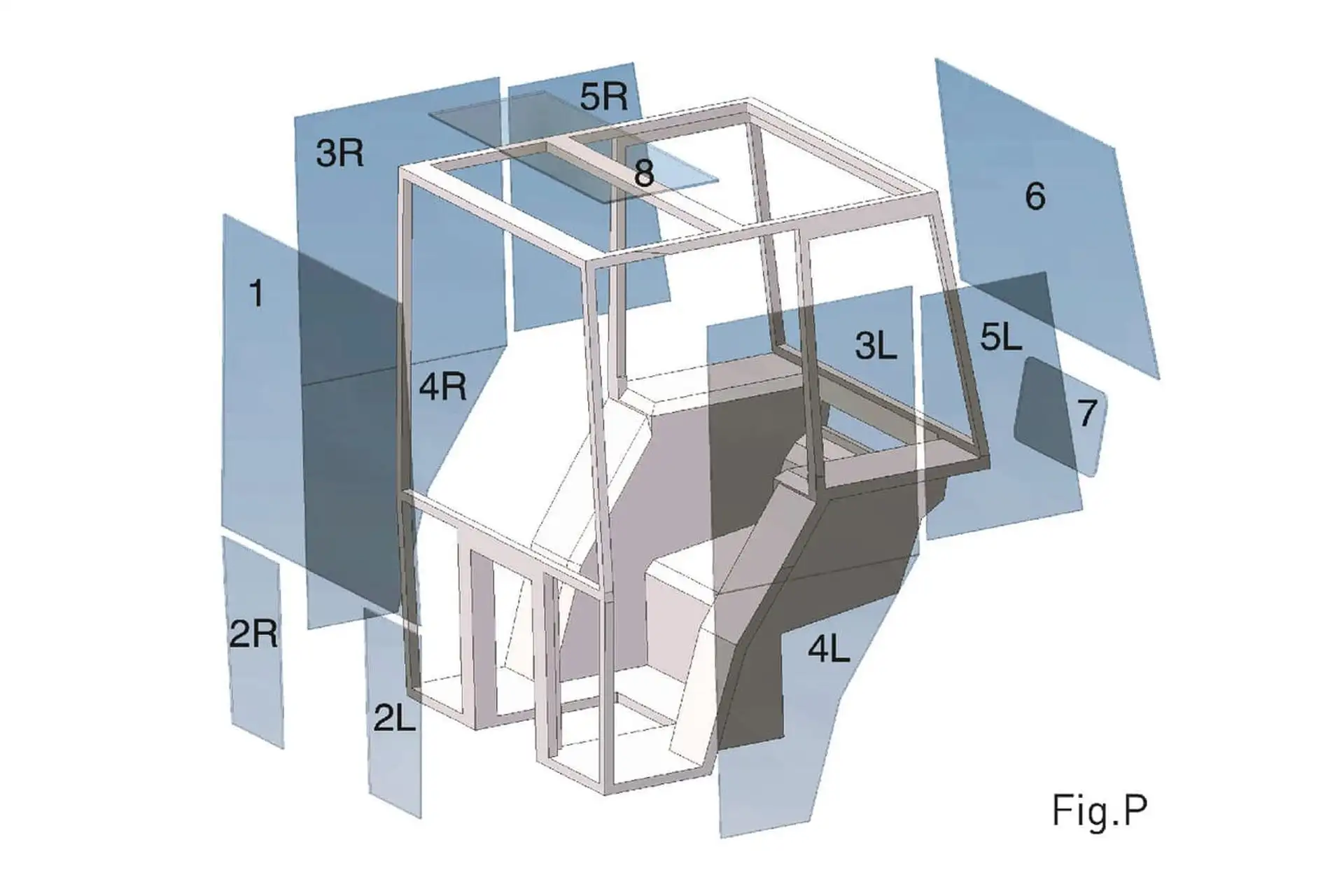 5R
3R
8
6
1
3L
5L
4R
7
2R
4L
2L
Fig.P