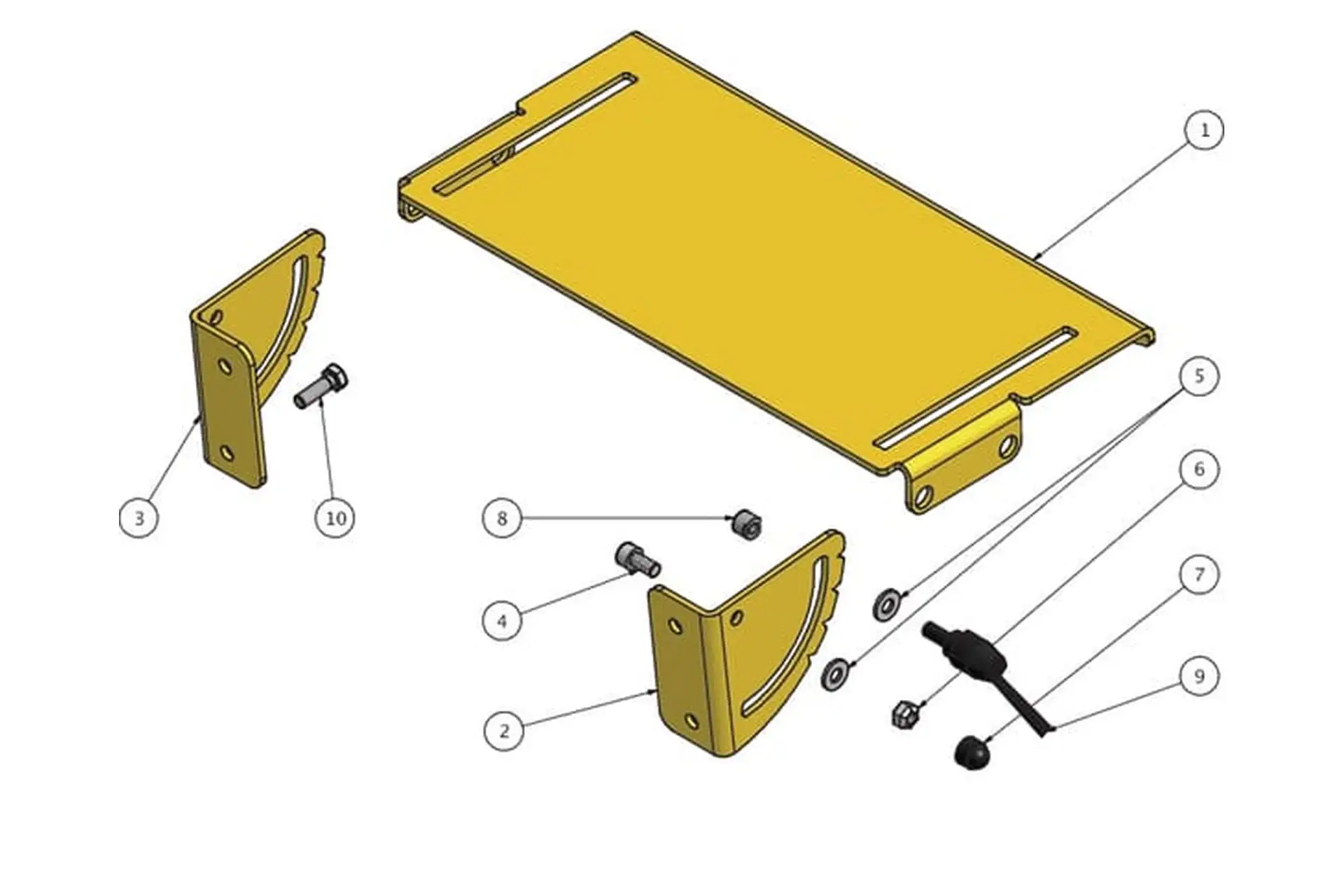 1
5
6
3
10
8
7
4
9
2