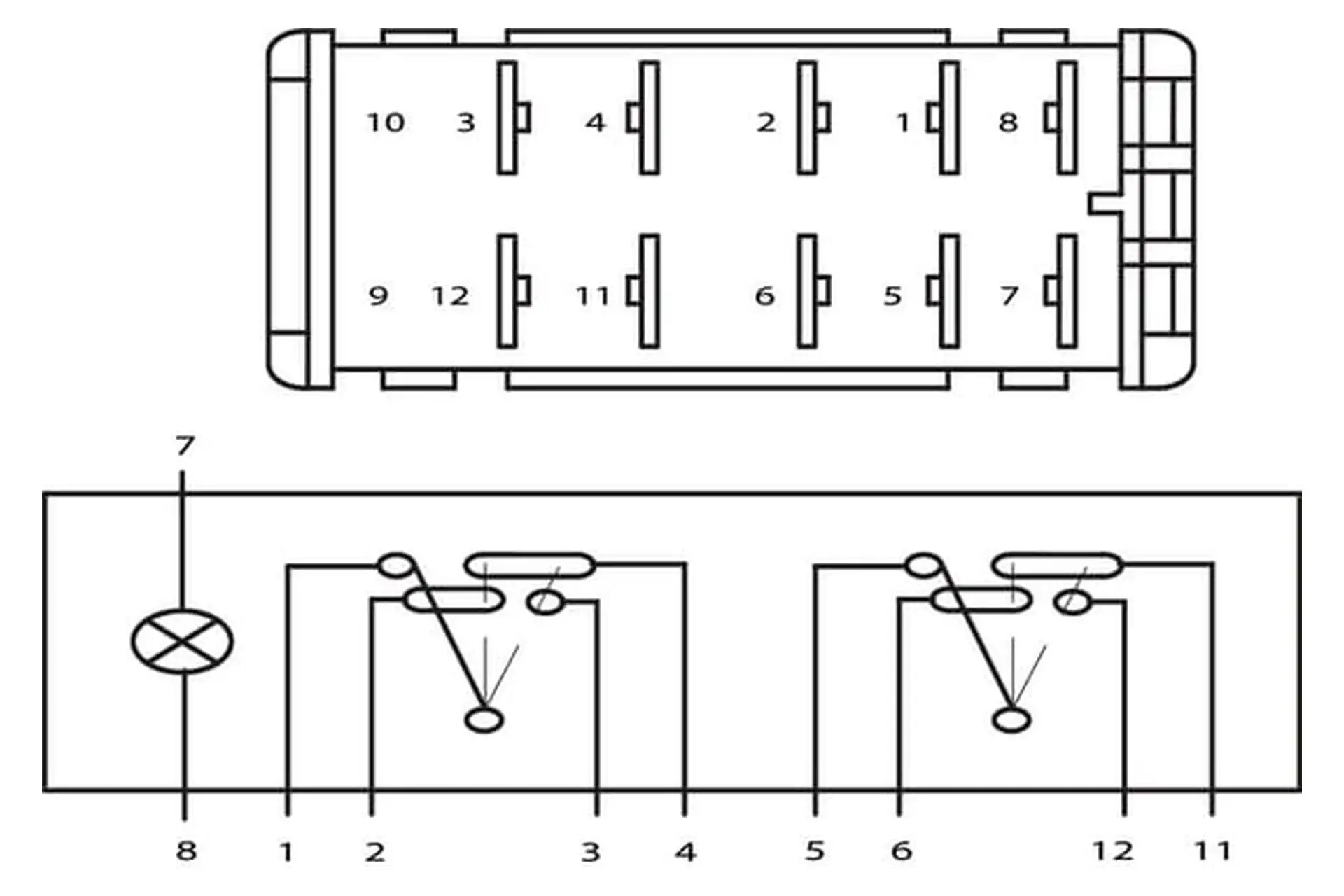 10 3 4 2 1 8

9 12 11 6 5 7

7

8 1 2 3 4 5 6 12 11