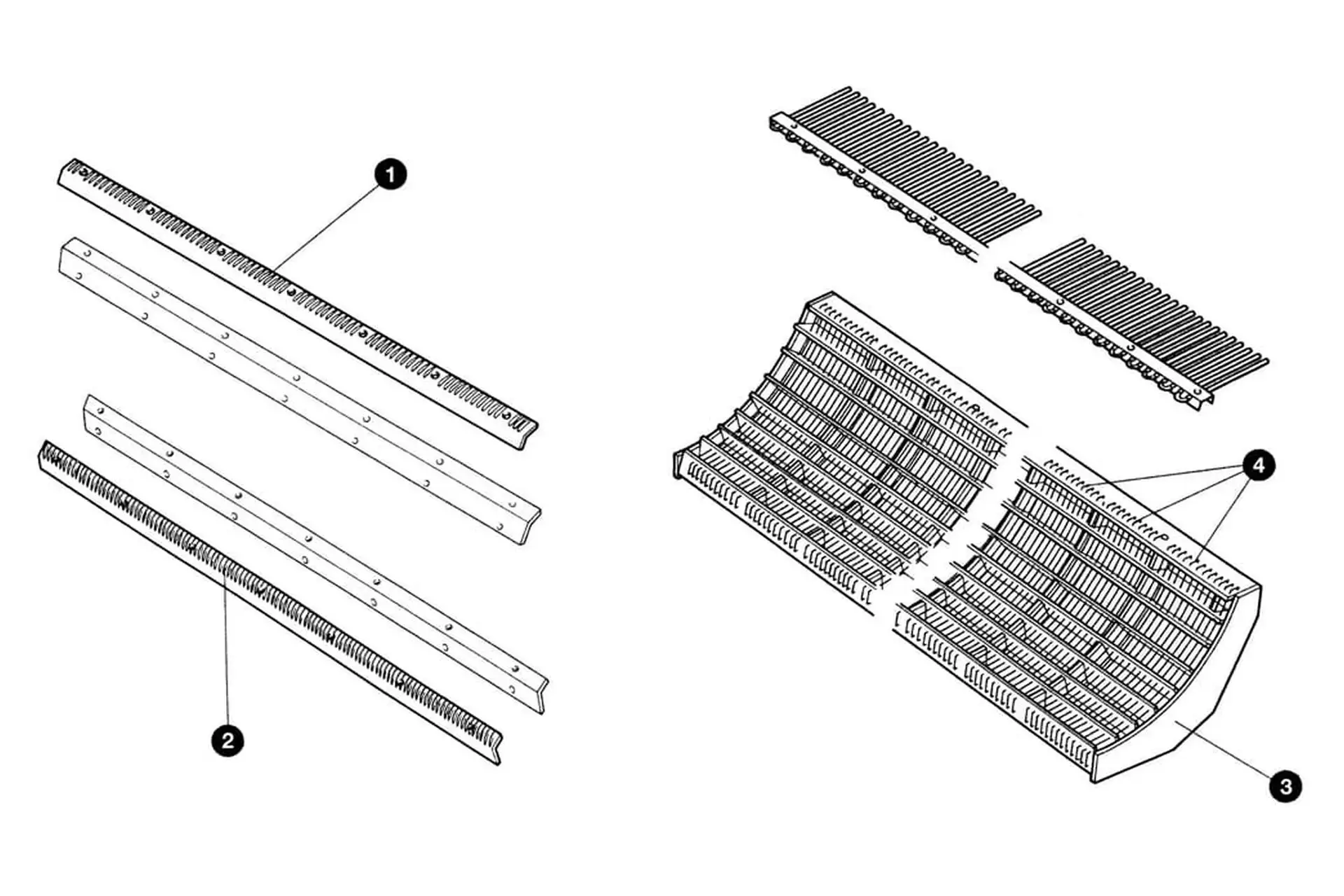 1
2
4
3